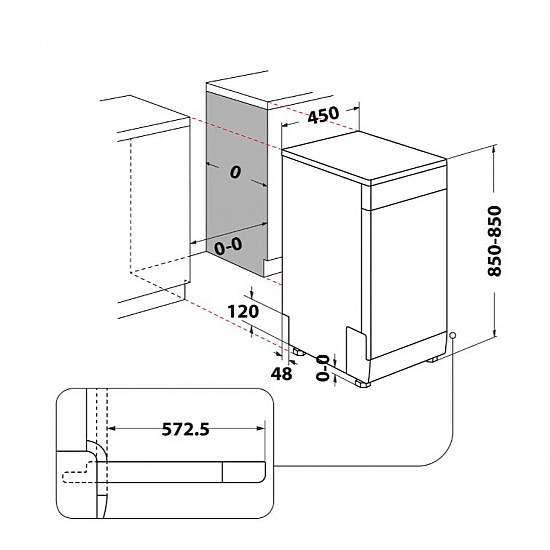 450

0

0-0

850-850

120

48

0-0

572.5