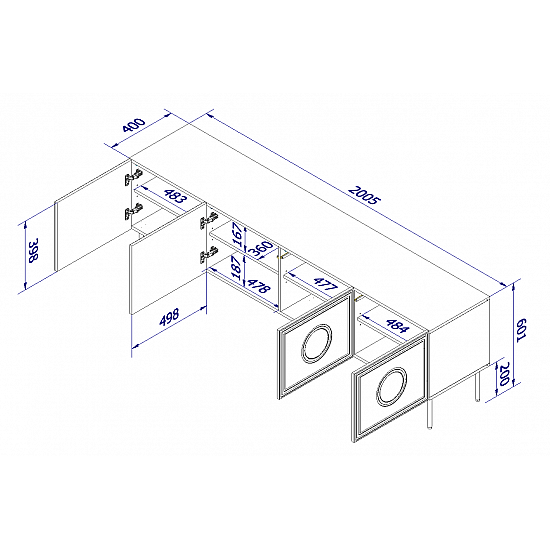 400
2005
483
398
167
360
187
478
477
498
484
601
200