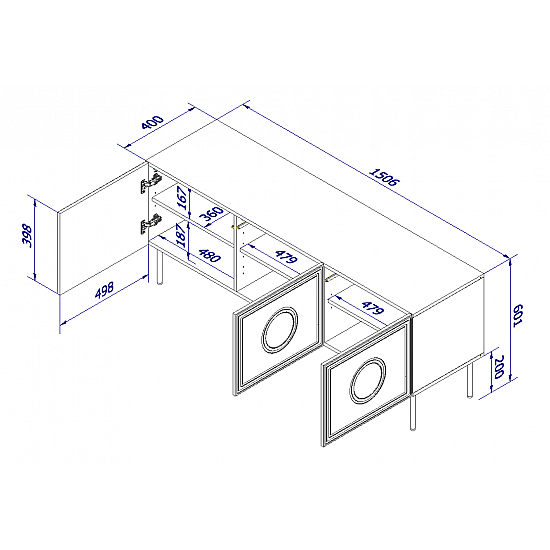 400
1506
398
167
360
187
480
479
498
479
601
200